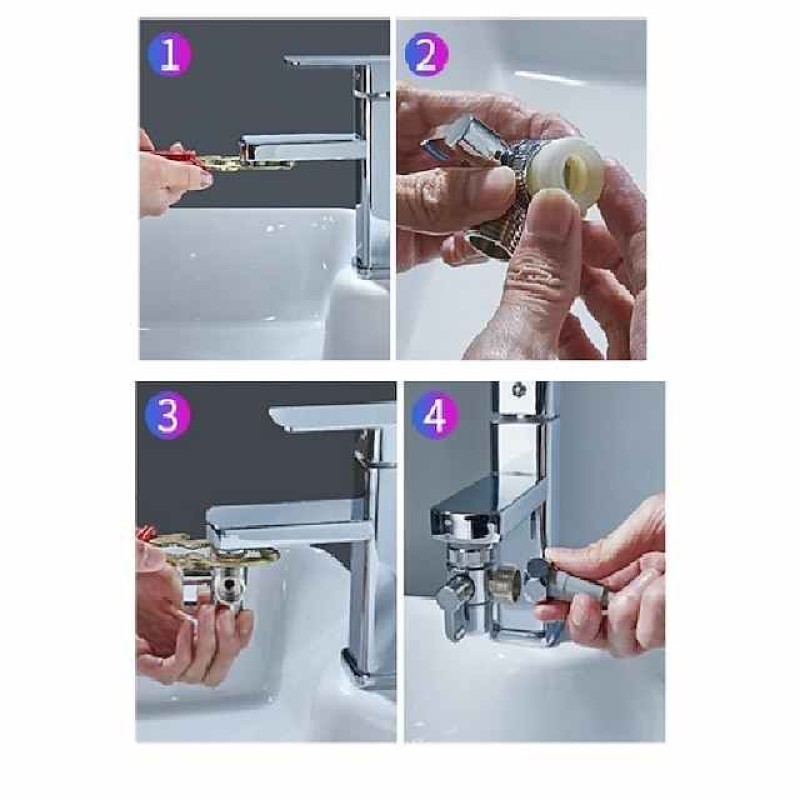 1
2
3
4