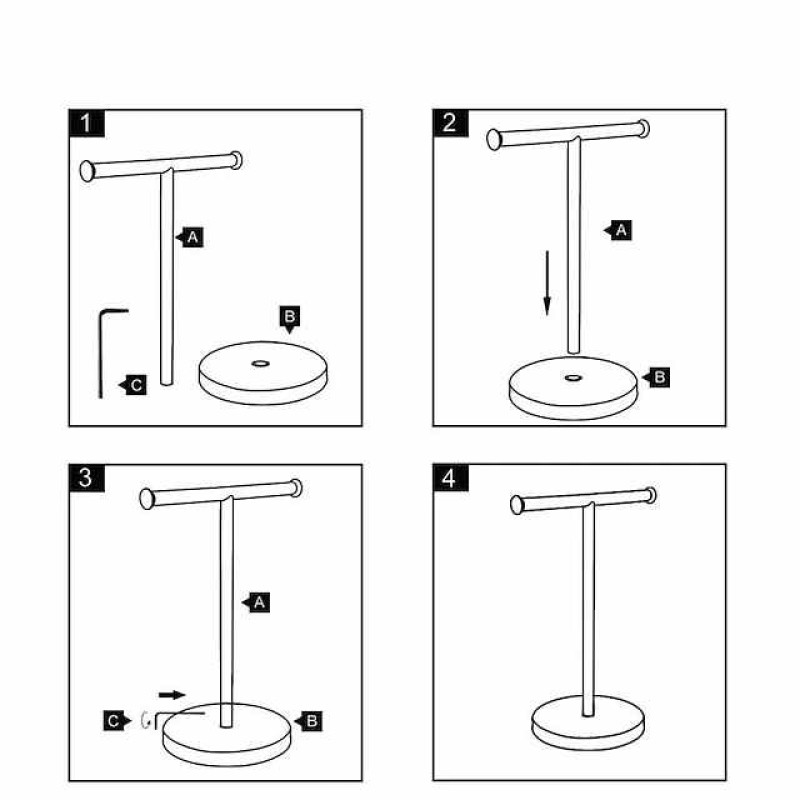 1
A
B
C

2
A
B

3
A
C
B

4