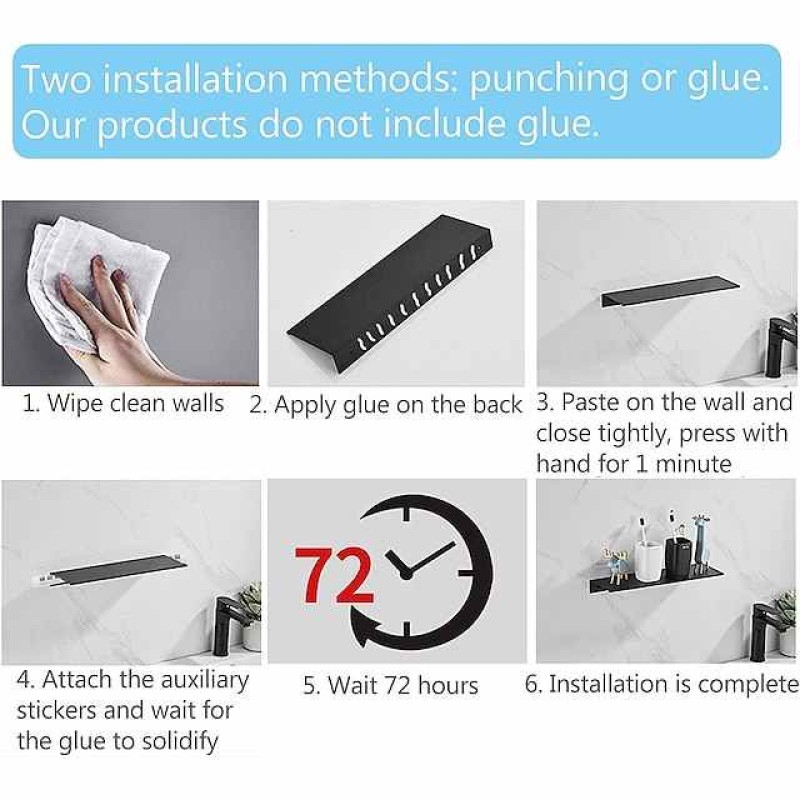 Two installation methods: punching or glue. Our products do not include glue.

1. Wipe clean walls

2. Apply glue on the back

3. Paste on the wall and close tightly, press with hand for 1 minute

4. Attach the auxiliary stickers and wait for the glue to solidify

72

5. Wait 72 hours

6. Installation is complete