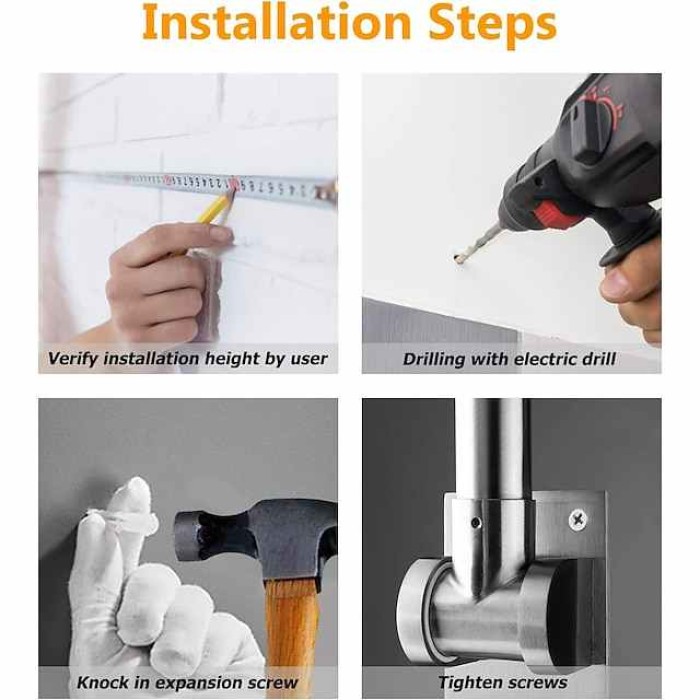 Installation Steps

Verify installation height by user

Drilling with electric drill

Knock in expansion screw

Tighten screws