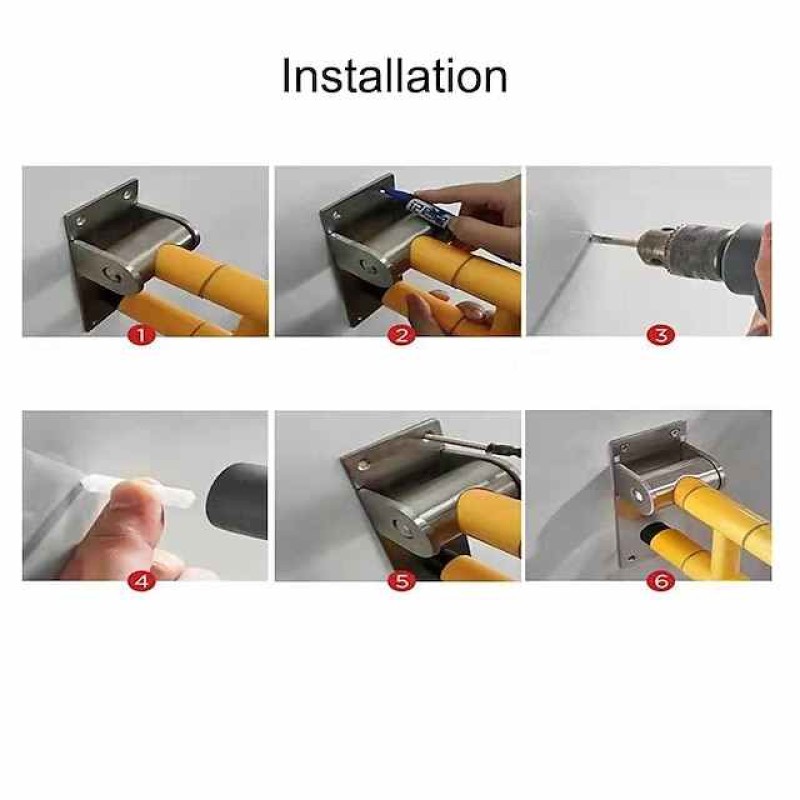 Installation

1

2

3

4

5

6