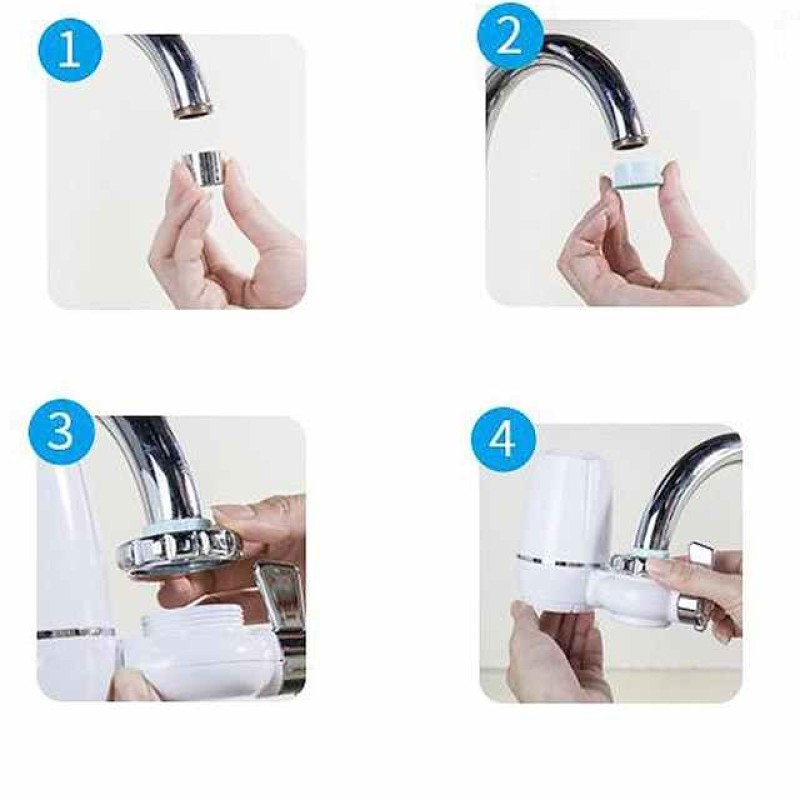 1

2

3

4