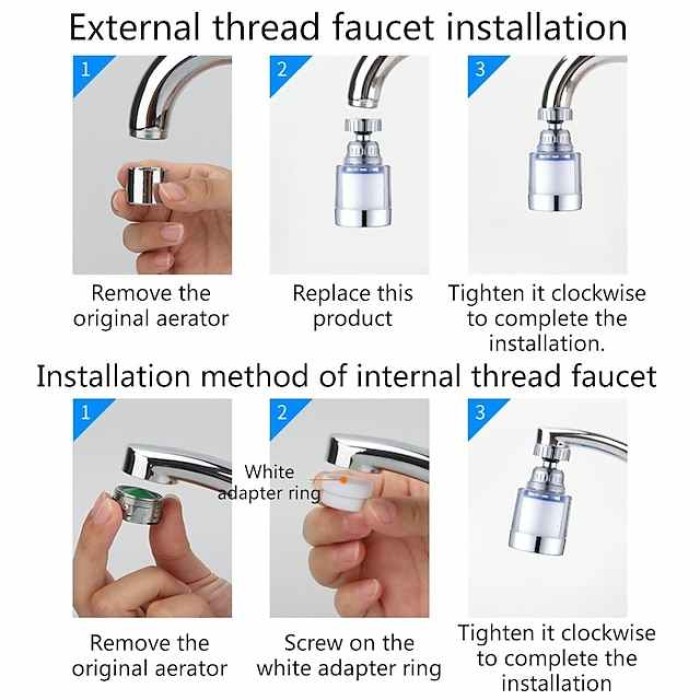 External thread faucet installation

1

Remove the original aerator

2

Replace this product

3

Tighten it clockwise to complete the installation.

Installation method of internal thread faucet

1

Remove the original aerator

2

White adapter ring

Screw on the white adapter ring

3

Tighten it clockwise to complete the installation