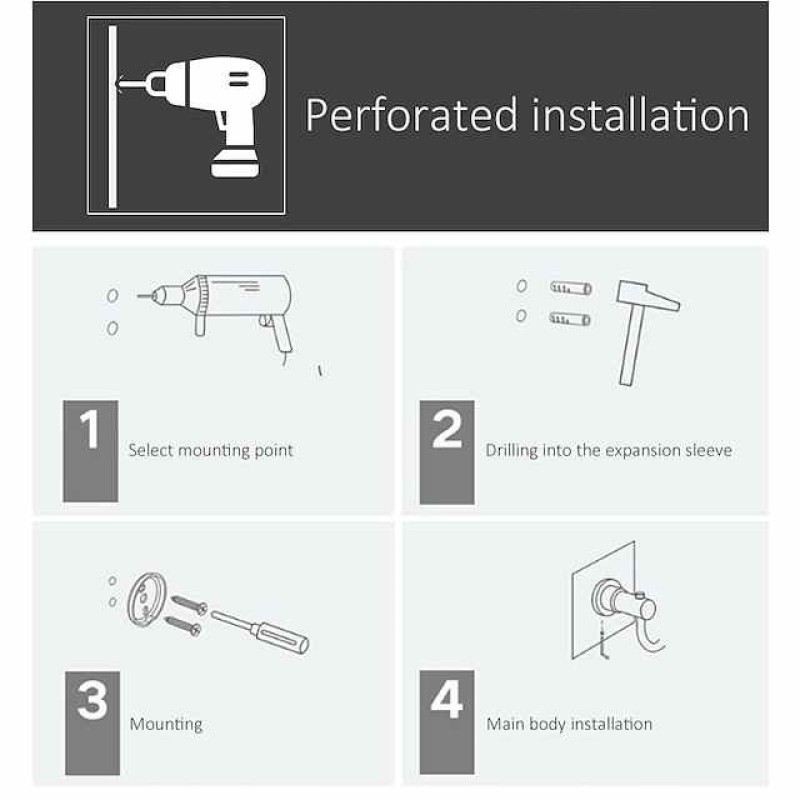 Perforated installation

1
Select mounting point

2
Drilling into the expansion sleeve

3
Mounting

4
Main body installation