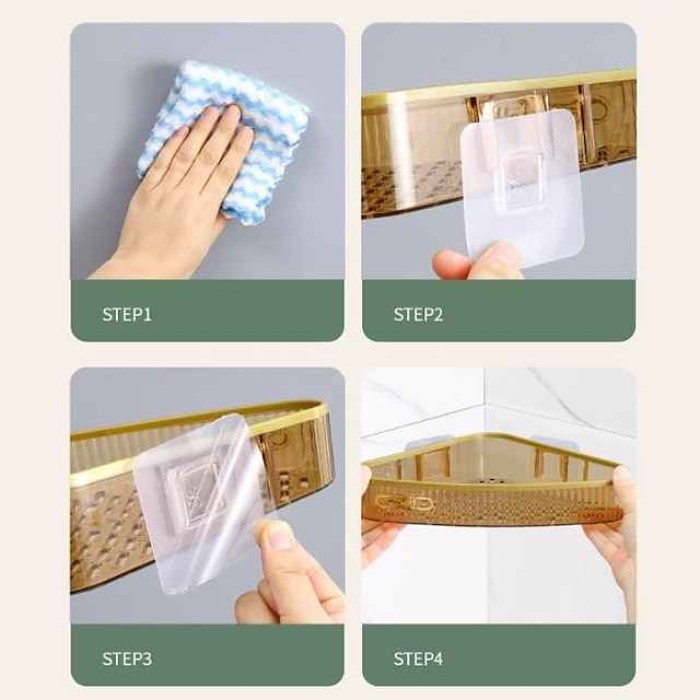 STEP1

STEP2

STEP3

STEP4