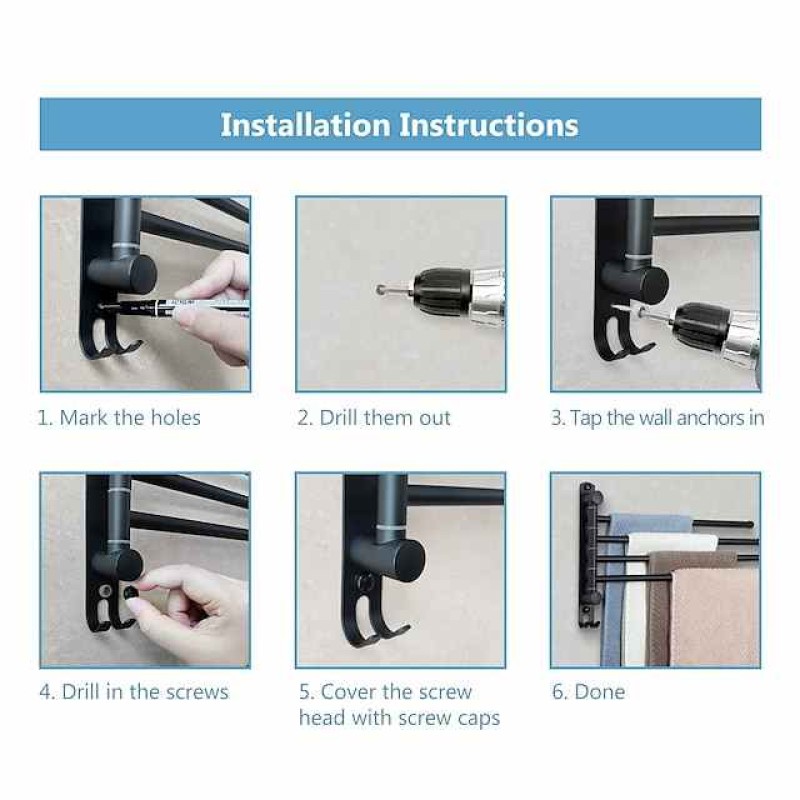 Installation Instructions

1. Mark the holes

2. Drill them out

3. Tap the wall anchors in

4. Drill in the screws

5. Cover the screw head with screw caps

6. Done