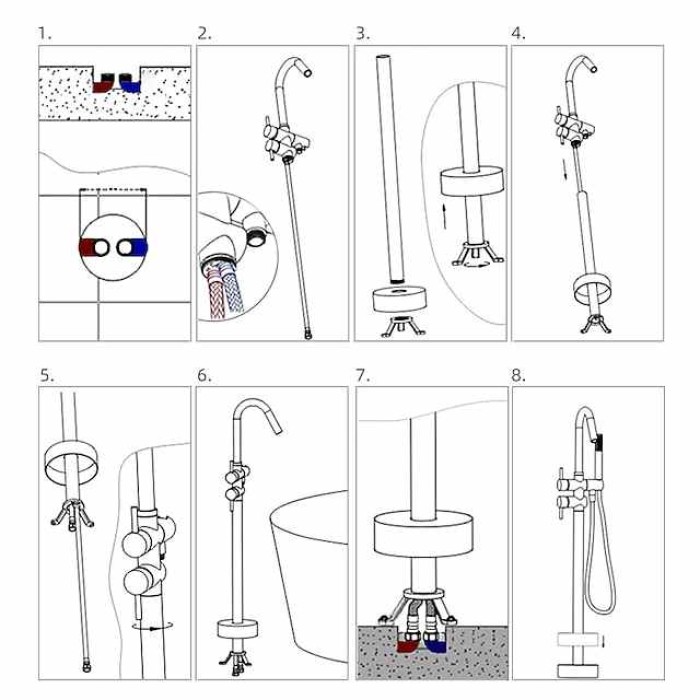 1.

2.

3.

4.

5.

6.

7.

8.