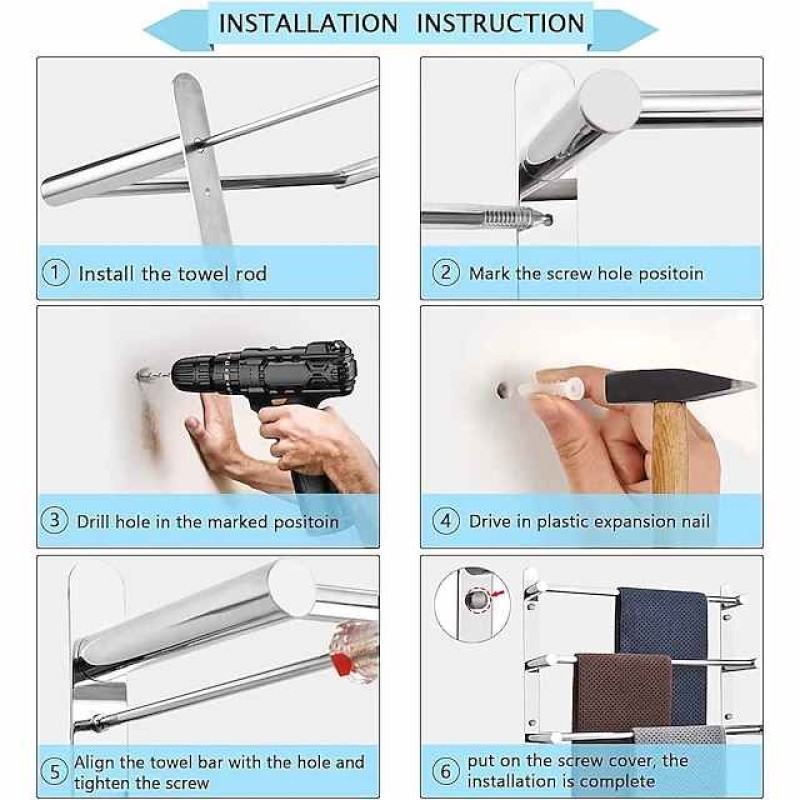 INSTALLATION INSTRUCTION

① Install the towel rod

② Mark the screw hole positoin

③ Drill hole in the marked positoin

④ Drive in plastic expansion nail

⑤ Align the towel bar with the hole and tighten the screw

⑥ put on the screw cover, the installation is complete