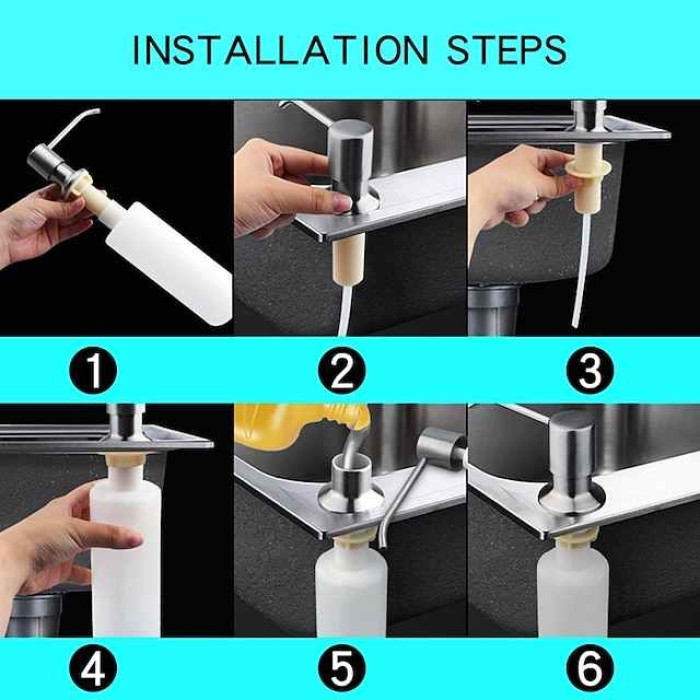 INSTALLATION STEPS

1

2

3

4

5

6