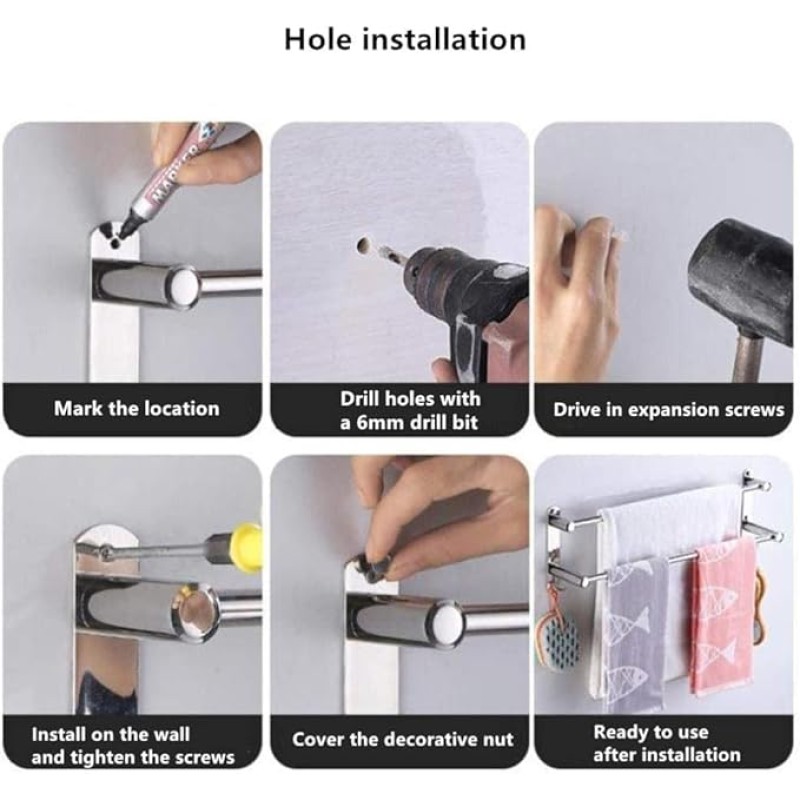 Hole installation

MARKER

Mark the location

Drill holes with a 6mm drill bit

Drive in expansion screws

Install on the wall and tighten the screws

Cover the decorative nut

Ready to use after installation