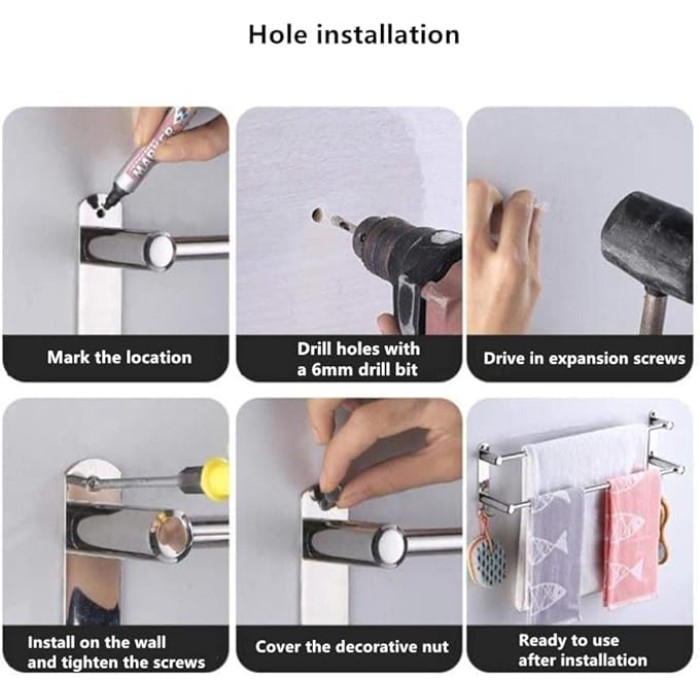 Hole installation

MARKER

Mark the location

Drill holes with a 6mm drill bit

Drive in expansion screws

Install on the wall and tighten the screws

Cover the decorative nut

Ready to use after installation