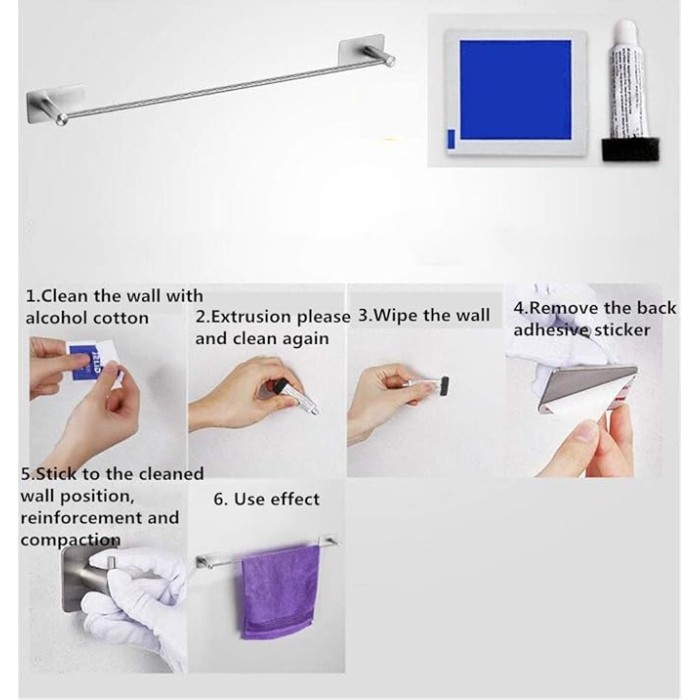 1.Clean the wall with alcohol cotton

2.Extrusion please and clean again

3.Wipe the wall

4.Remove the back adhesive sticker

5.Stick to the cleaned wall position, reinforcement and compaction

6. Use effect